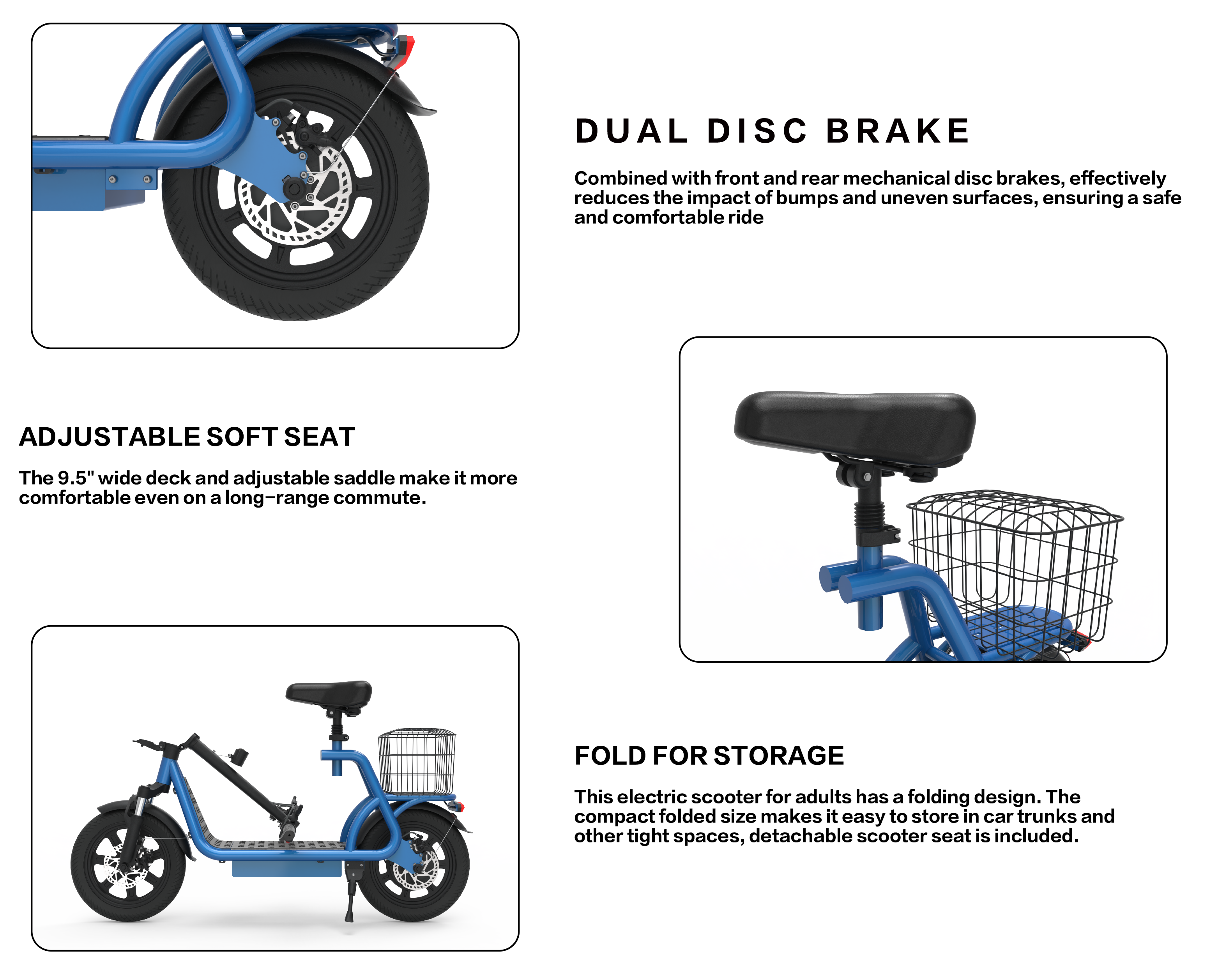 DUAL DISC BRAKE

Combined with front and rear mechanical disc brakes, effectively reduces the impact of bumps and uneven surfaces, ensuring a safe and comfortable ride

ADJUSTABLE SOFT SEAT

The 9.5" wide deck and adjustable saddle make it more comfortable even on a long-range commute.

FOLD FOR STORAGE

This electric scooter for adults has a folding design. The compact folded size makes it easy to store in car trunks and other tight spaces, detachable scooter seat is included.